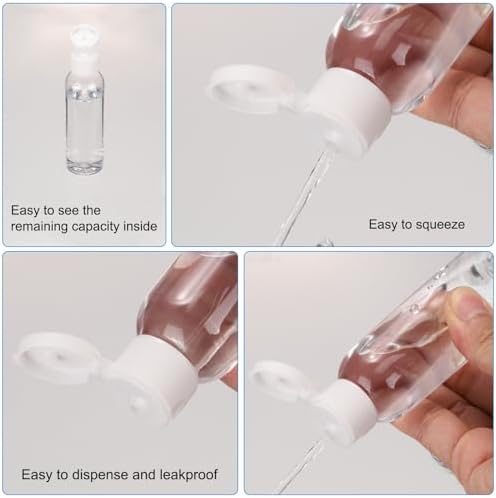 Easy to see the remaining capacity inside

Easy to squeeze

Easy to dispense and leakproof